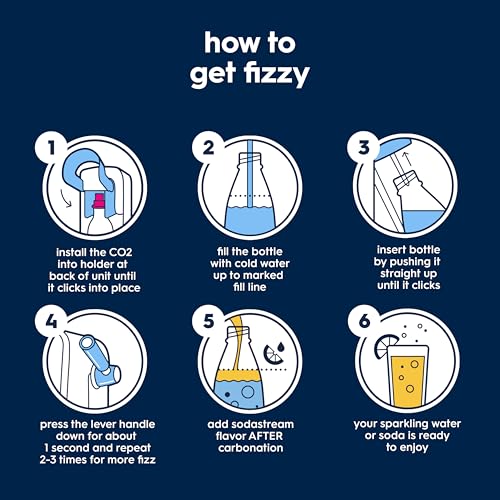 how to get fizzy

1
install the CO2 into holder at back of unit until it clicks into place

2
fill the bottle with cold water up to marked fill line

3
insert bottle by pushing it straight up until it clicks

4
press the lever handle down for about 1 second and repeat 2-3 times for more fizz

5
add sodastream flavor AFTER carbonation

6
your sparkling water or soda is ready to enjoy