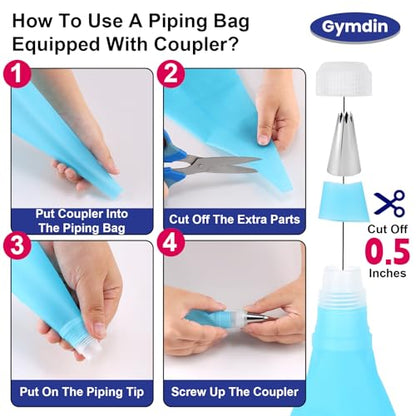 How To Use A Piping Bag Equipped With Coupler?

Gymdin

1
Put Coupler Into The Piping Bag

2
Cut Off The Extra Parts

3
Put On The Piping Tip

4
Screw Up The Coupler

Cut Off
0.5
Inches