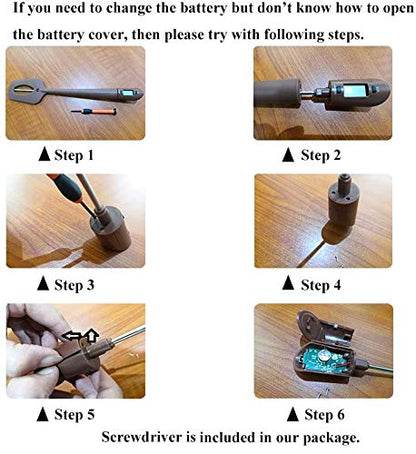 If you need to change the battery but don't know how to open the battery cover, then please try with following steps.

▲ Step 1

▲ Step 2

▲ Step 3

▲ Step 4

▲ Step 5

▲ Step 6

Screwdriver is included in our package.