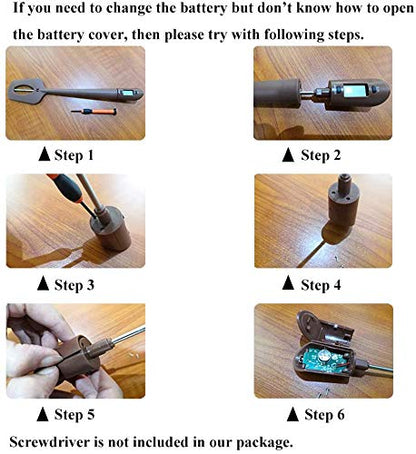 If you need to change the battery but don't know how to open the battery cover, then please try with following steps.

▲ Step 1

▲ Step 2

▲ Step 3

▲ Step 4

▲ Step 5

▲ Step 6

Screwdriver is not included in our package.