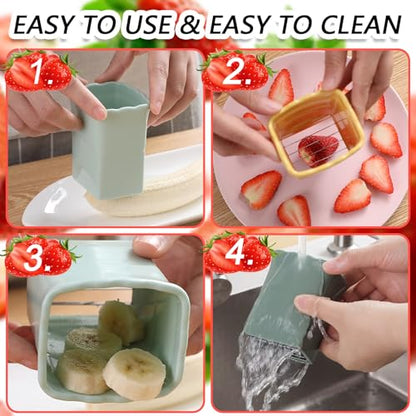 EASY TO USE & EASY TO CLEAN

1.

2.

3.

4.