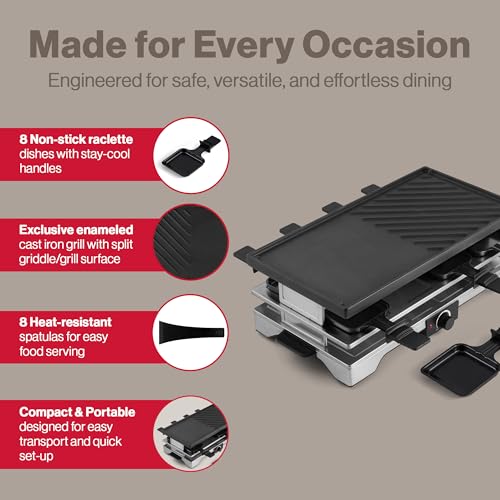 Made for Every Occasion

Engineered for safe, versatile, and effortless dining

8 Non-stick raclette dishes with stay-cool handles

Exclusive enameled cast iron grill with split griddle/grill surface

8 Heat-resistant spatulas for easy food serving

Compact & Portable designed for easy transport and quick set-up