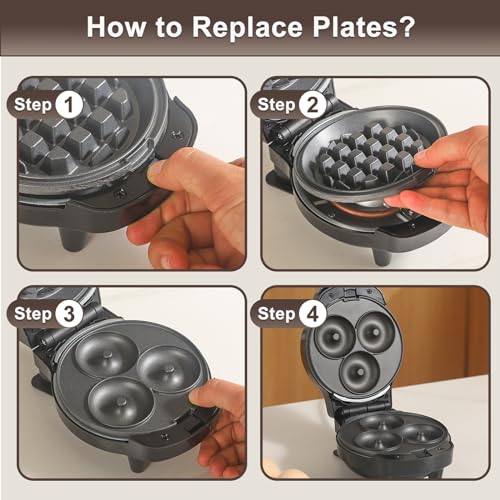 How to Replace Plates?

Step 1

Step 2

Step 3

Step 4