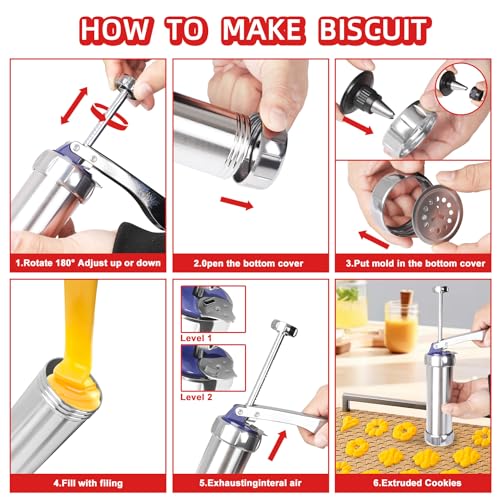 HOW TO MAKE BISCUIT

1.Rotate 180° Adjust up or down

2.0pen the bottom cover

3.Put mold in the bottom cover

4.Fill with filing

Level 1

Level 2

5.Exhaustinginteral air

6.Extruded Cookies