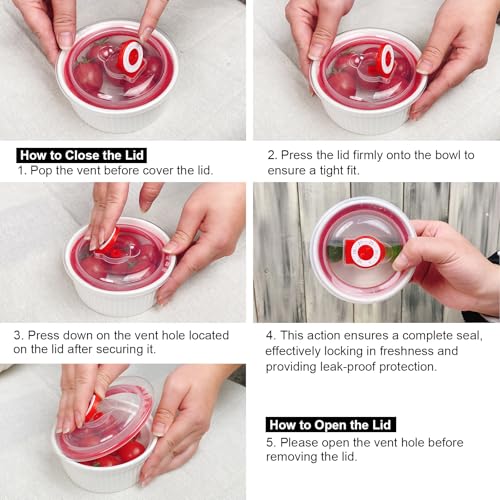 How to Close the Lid
1. Pop the vent before cover the lid.

2. Press the lid firmly onto the bowl to ensure a tight fit.

3. Press down on the vent hole located on the lid after securing it.

4. This action ensures a complete seal, effectively locking in freshness and providing leak-proof protection.

How to Open the Lid
5. Please open the vent hole before removing the lid.