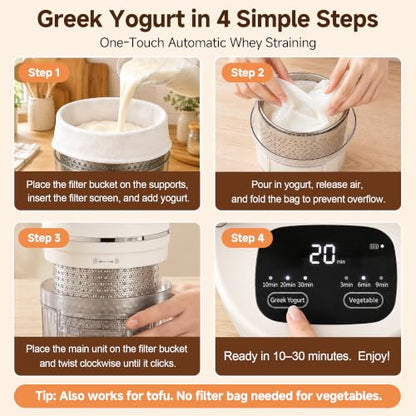 Greek Yogurt in 4 Simple Steps

One-Touch Automatic Whey Straining

Step 1

Place the filter bucket on the supports, insert the filter screen, and add yogurt.

Step 2

Pour in yogurt, release air, and fold the bag to prevent overflow.

Step 3

Place the main unit on the filter bucket and twist clockwise until it clicks.

Step 4

20 min

10min 20min 30min

3min 6min 9min

Greek Yogurt

Vegetable

Ready in 10–30 minutes. Enjoy!

Tip: Also works for tofu. No filter bag needed for vegetables.