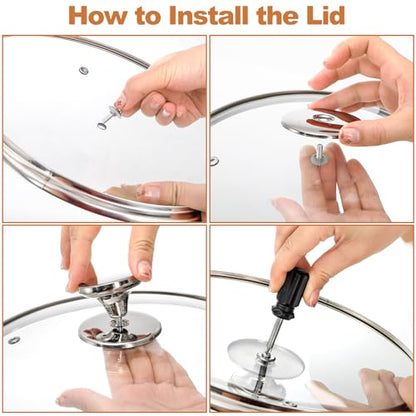 How to Install the Lid