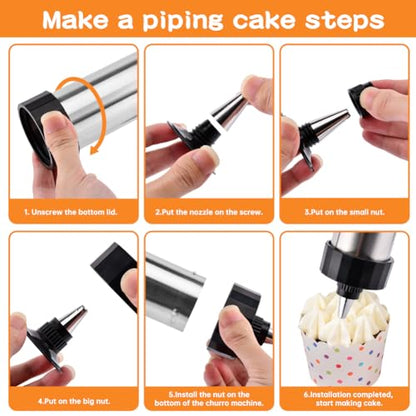 Make a piping cake steps

1. Unscrew the bottom lid.

2.Put the nozzle on the screw.

3.Put on the small nut.

4.Put on the big nut.

5.Install the nut on the bottom of the churro machine.

6.Installation completed, start making cake.