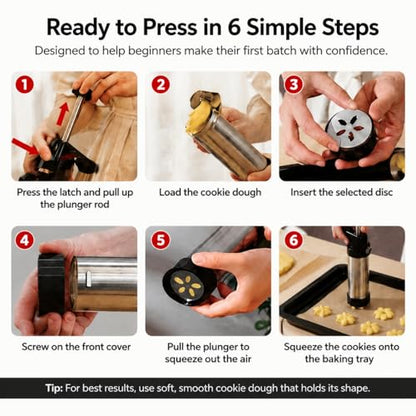 Ready to Press in 6 Simple Steps

Designed to help beginners make their first batch with confidence.

1
Press the latch and pull up the plunger rod

2
Load the cookie dough

3
Insert the selected disc

4
Screw on the front cover

5
Pull the plunger to squeeze out the air

6
Squeeze the cookies onto the baking tray

Tip: For best results, use soft, smooth cookie dough that holds its shape.