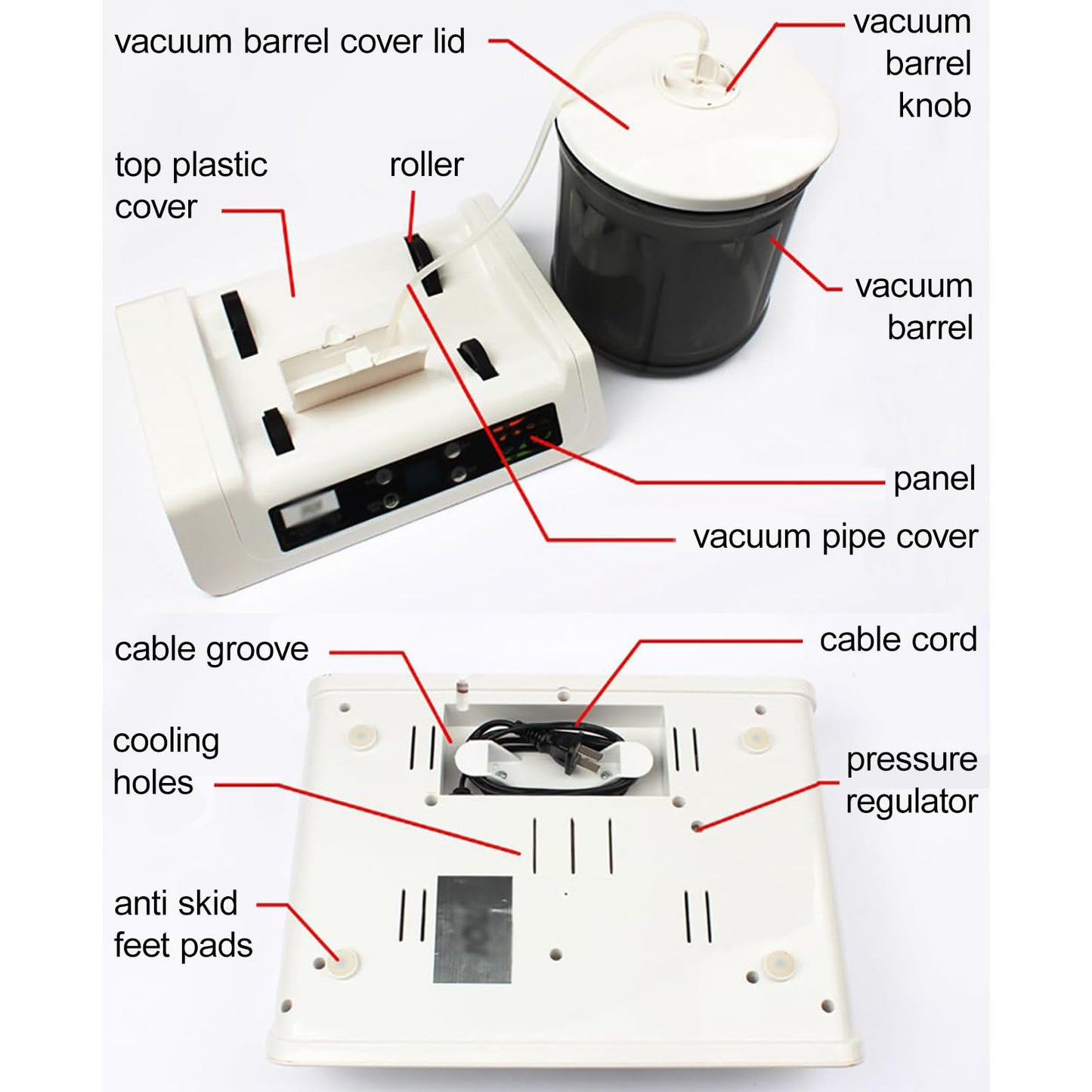 vacuum barrel cover lid

vacuum barrel knob

top plastic cover

roller

vacuum barrel

panel

vacuum pipe cover

cable groove

cable cord

cooling holes

pressure regulator

anti skid feet pads