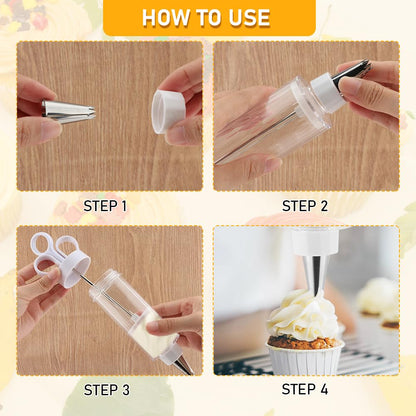 HOW TO USE

STEP 1

STEP 2

STEP 3

STEP 4