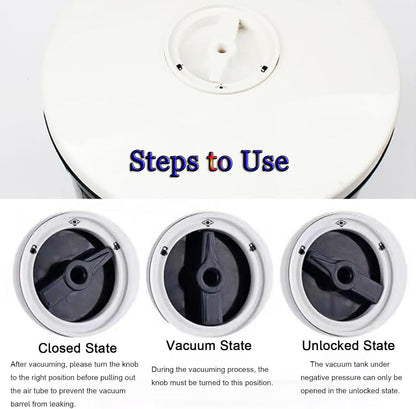 Steps to Use

Closed State

After vacuuming, please turn the knob to the right position before pulling out the air tube to prevent the vacuum barrel from leaking.

Vacuum State

During the vacuuming process, the knob must be turned to this position.

Unlocked State

The vacuum tank under negative pressure can only be opened in the unlocked state.