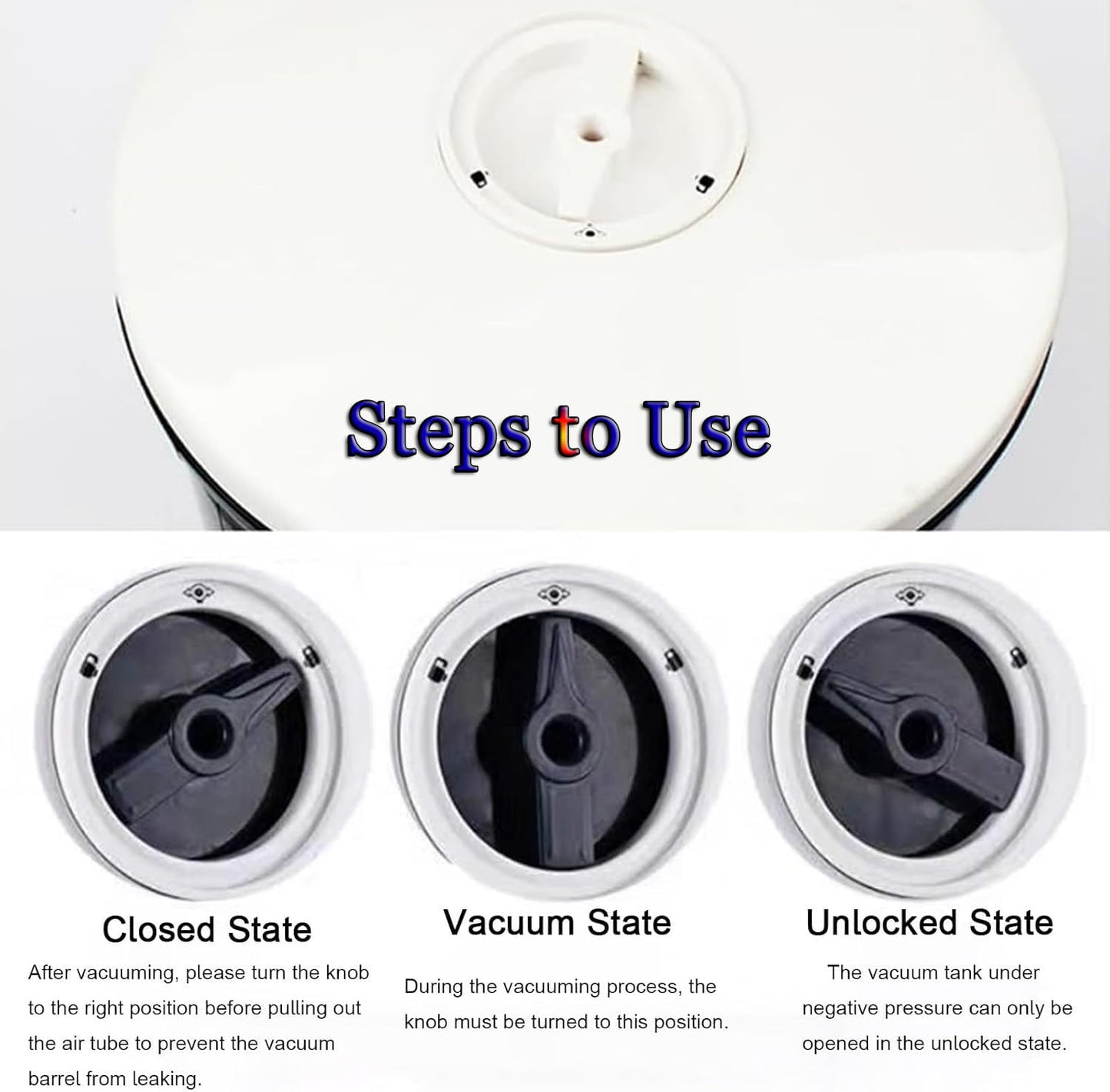 Steps to Use

Closed State
After vacuuming, please turn the knob to the right position before pulling out the air tube to prevent the vacuum barrel from leaking.

Vacuum State
During the vacuuming process, the knob must be turned to this position.

Unlocked State
The vacuum tank under negative pressure can only be opened in the unlocked state.