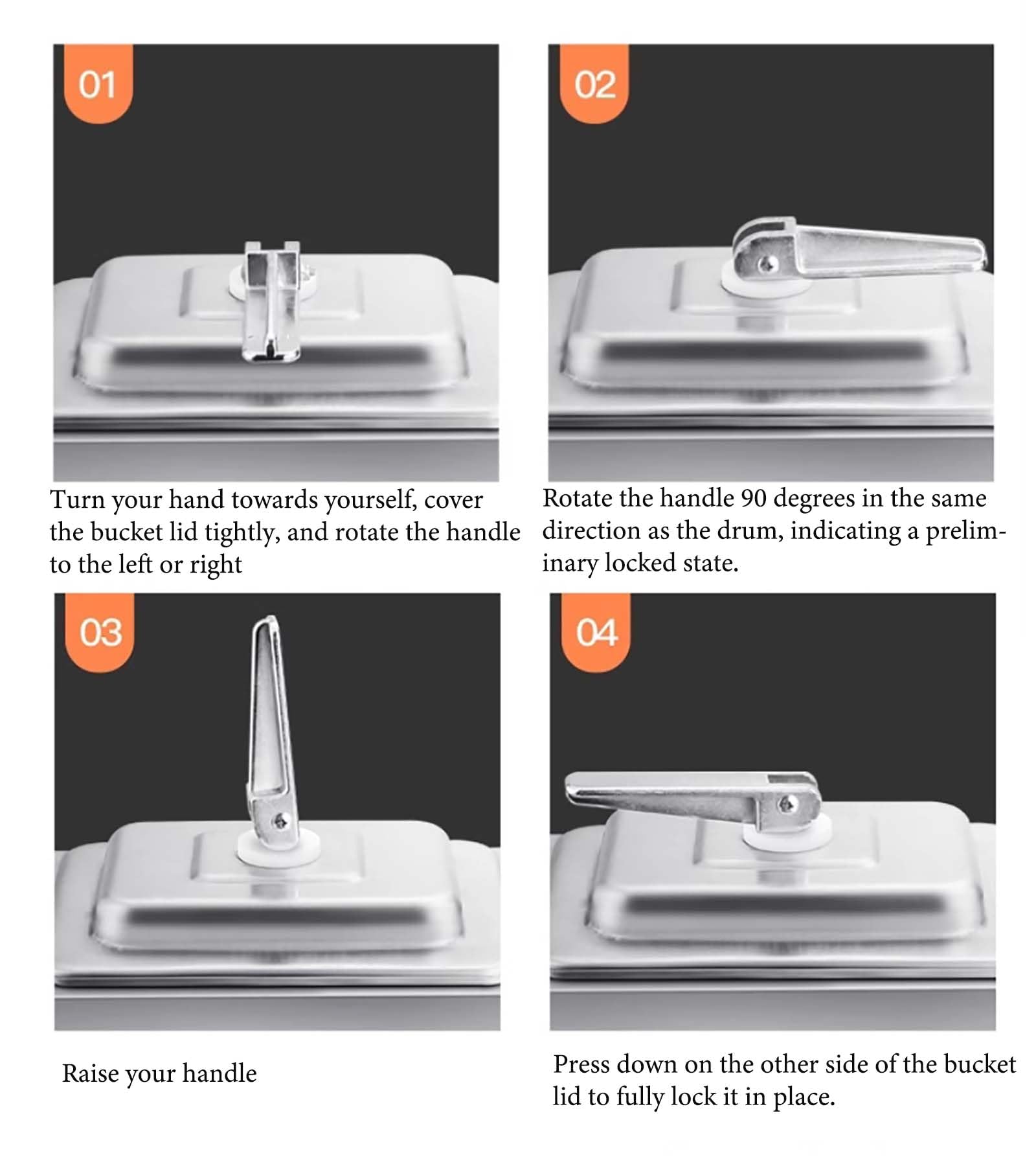 01

Turn your hand towards yourself, cover the bucket lid tightly, and rotate the handle to the left or right

02

Rotate the handle 90 degrees in the same direction as the drum, indicating a preliminary locked state.

03

Raise your handle

04

Press down on the other side of the bucket lid to fully lock it in place.