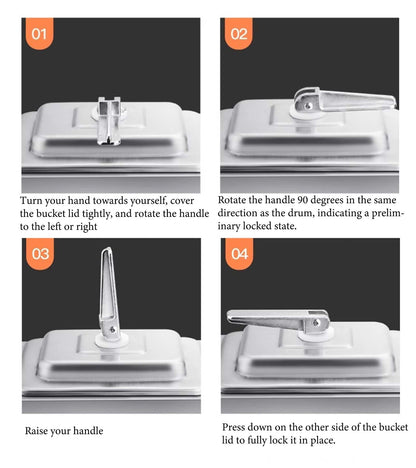 01

Turn your hand towards yourself, cover the bucket lid tightly, and rotate the handle to the left or right

02

Rotate the handle 90 degrees in the same direction as the drum, indicating a preliminary locked state.

03

Raise your handle

04

Press down on the other side of the bucket lid to fully lock it in place.