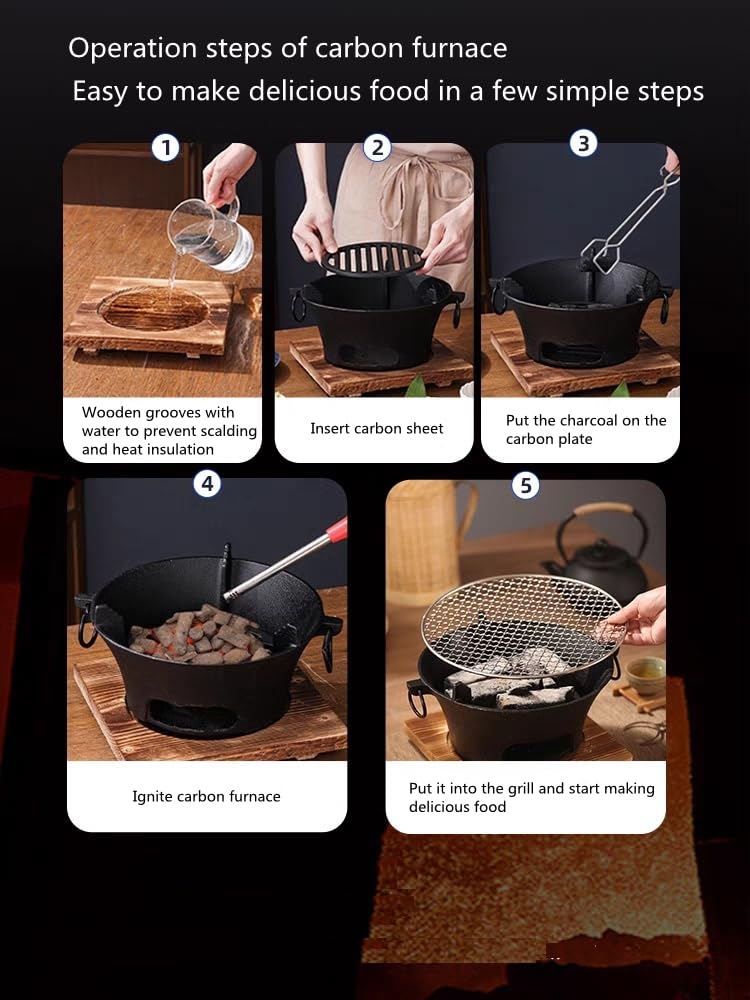 Operation steps of carbon furnace
Easy to make delicious food in a few simple steps

1
Wooden grooves with water to prevent scalding and heat insulation

2
Insert carbon sheet

3
Put the charcoal on the carbon plate

4
Ignite carbon furnace

5
Put it into the grill and start making delicious food