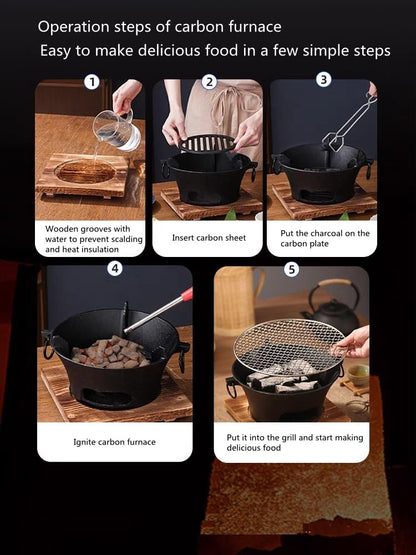 Operation steps of carbon furnace

Easy to make delicious food in a few simple steps

1

Wooden grooves with water to prevent scalding and heat insulation

2

Insert carbon sheet

3

Put the charcoal on the carbon plate

4

Ignite carbon furnace

5

Put it into the grill and start making delicious food