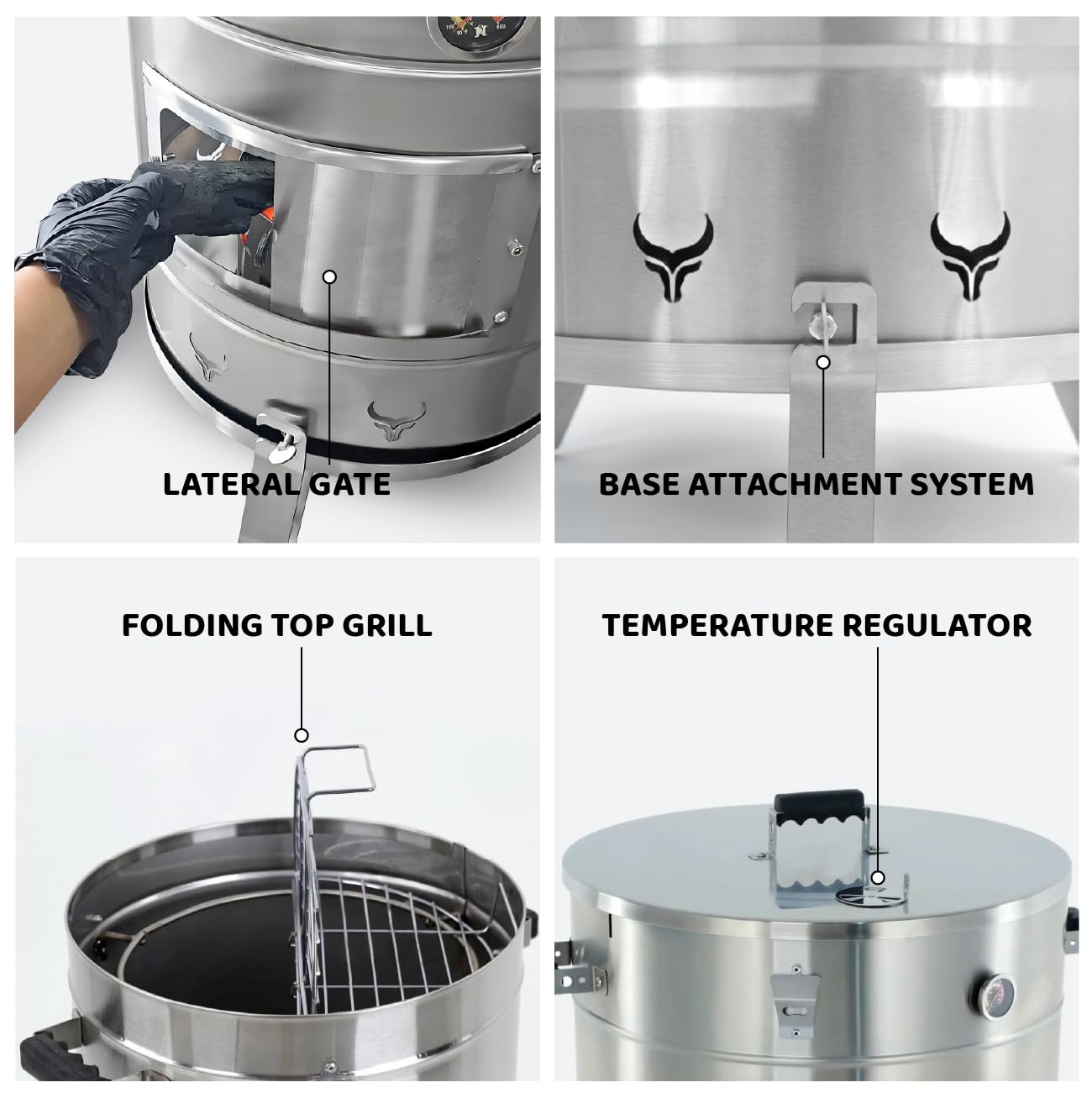 LATERAL GATE

BASE ATTACHMENT SYSTEM

FOLDING TOP GRILL

TEMPERATURE REGULATOR