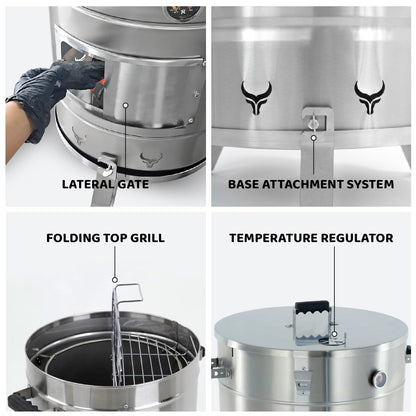 LATERAL GATE

BASE ATTACHMENT SYSTEM

FOLDING TOP GRILL

TEMPERATURE REGULATOR