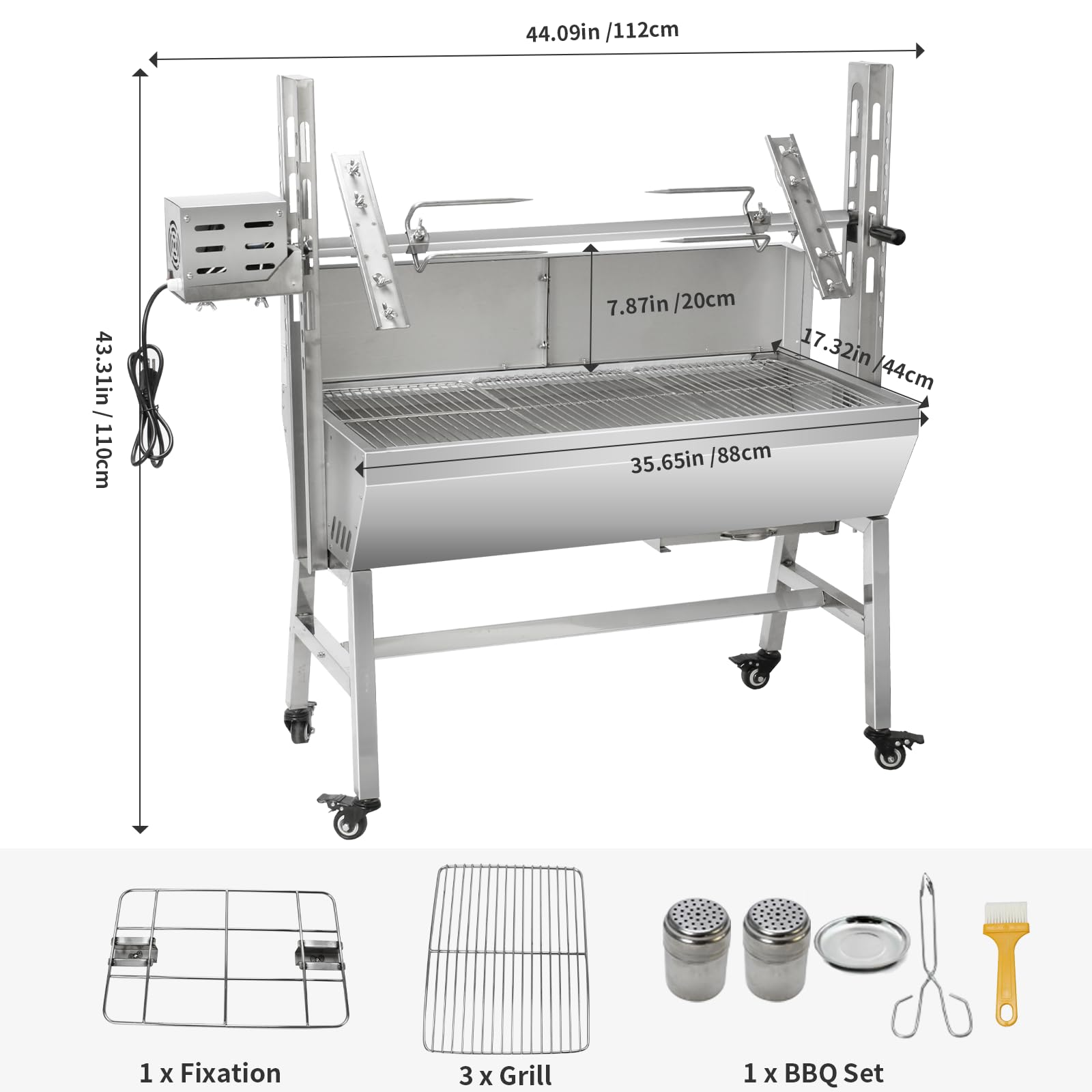 44.09in /112cm

43.31in / 110cm

7.87in /20cm

17.32in /44cm

35.65in /88cm

1 x Fixation

3 x Grill

1 x BBQ Set