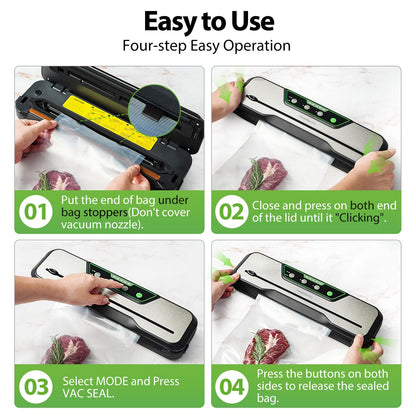 Easy to Use
Four-step Easy Operation

01 Put the end of bag under bag stoppers(Don't cover vacuum nozzle).

02 Close and press on both end of the lid until it "Clicking".

03 Select MODE and Press VAC SEAL.

04 Press the buttons on both sides to release the sealed bag.