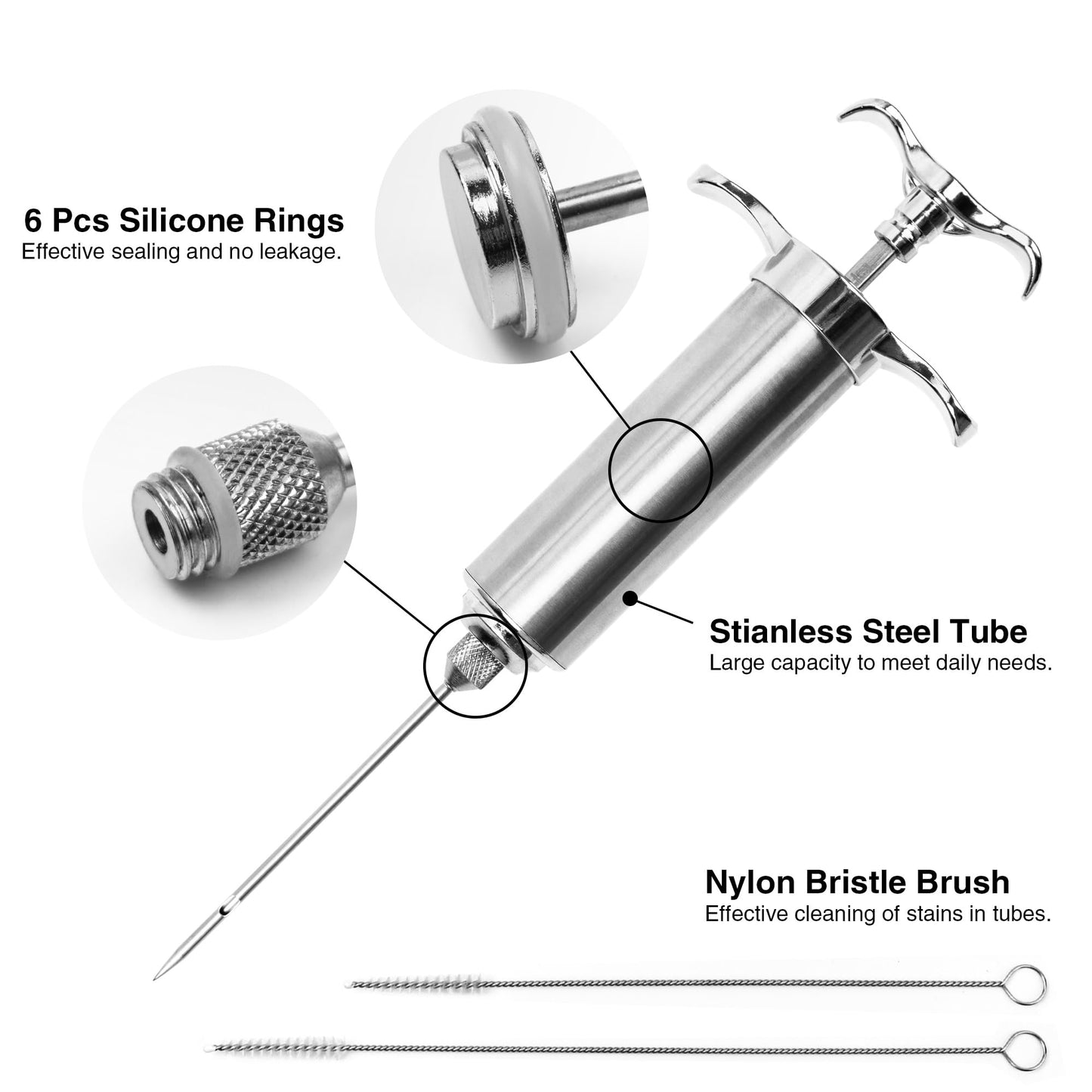 6 Pcs Silicone Rings
Effective sealing and no leakage.

Stianless Steel Tube
Large capacity to meet daily needs.

Nylon Bristle Brush
Effective cleaning of stains in tubes.