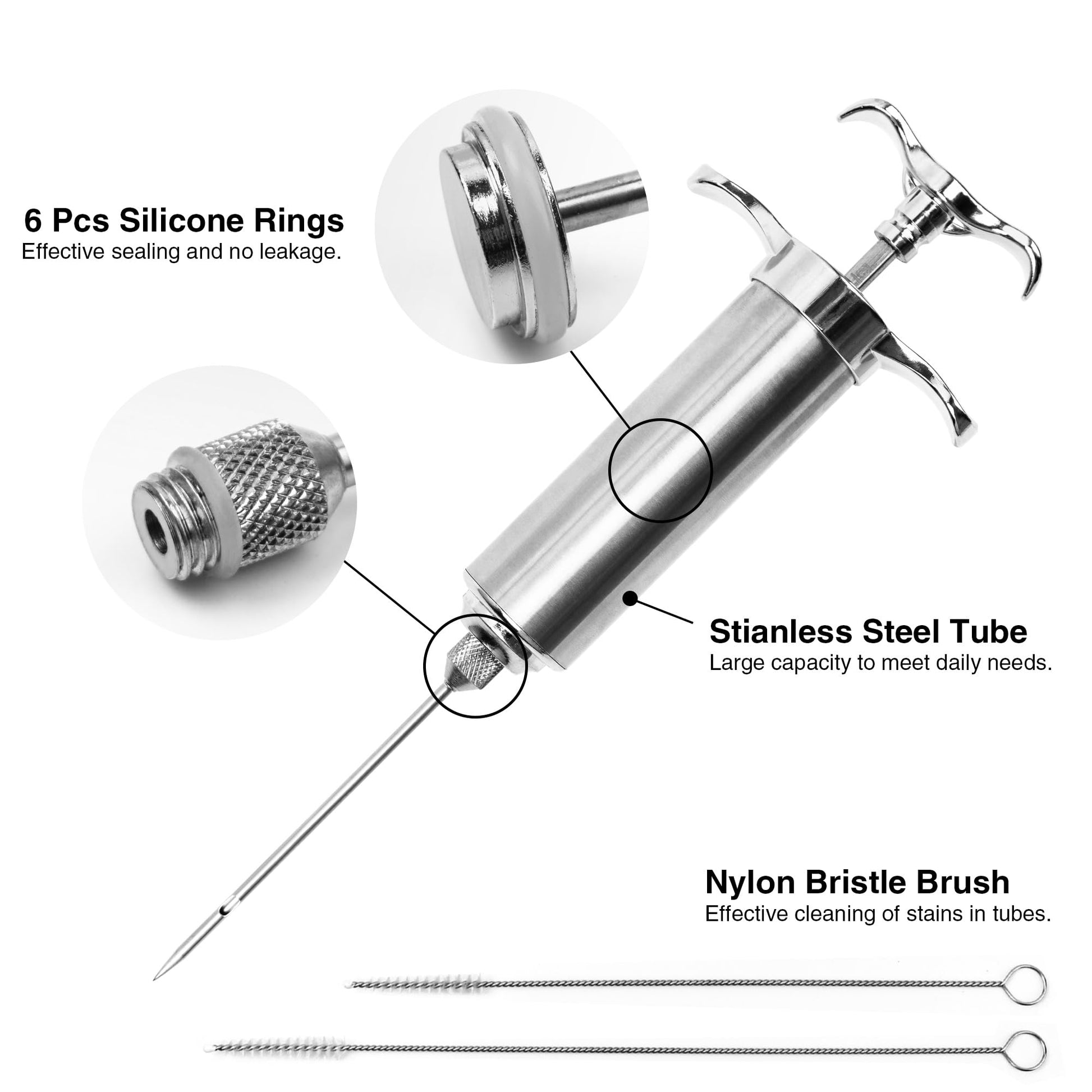 6 Pcs Silicone Rings
Effective sealing and no leakage.

Stianless Steel Tube
Large capacity to meet daily needs.

Nylon Bristle Brush
Effective cleaning of stains in tubes.