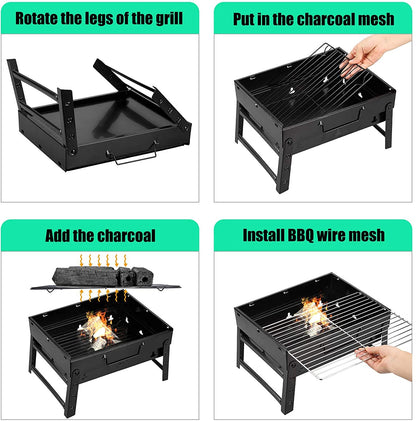 Rotate the legs of the grill

Put in the charcoal mesh

Add the charcoal

Install BBQ wire mesh