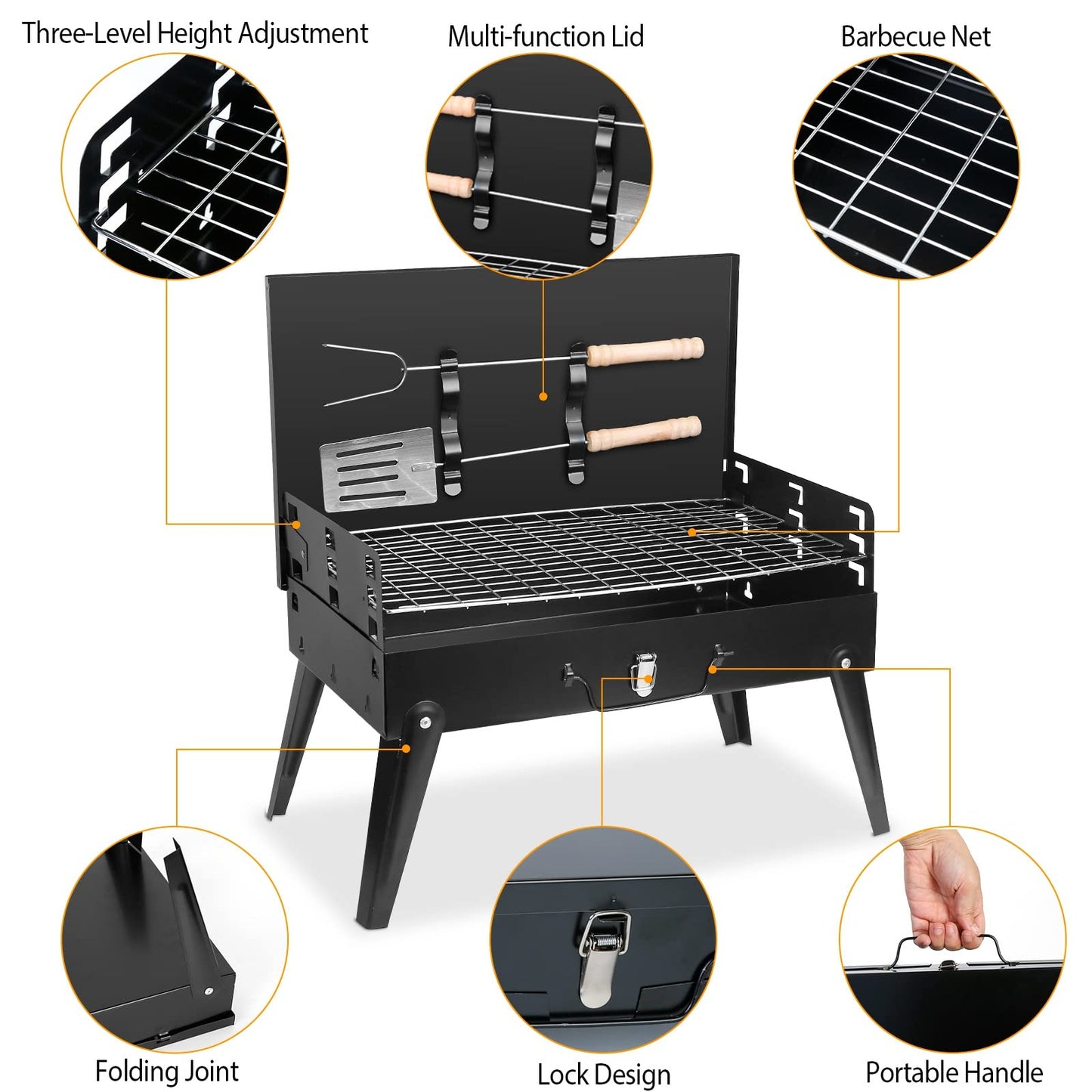 Three-Level Height Adjustment

Multi-function Lid

Barbecue Net

Folding Joint

Lock Design

Portable Handle