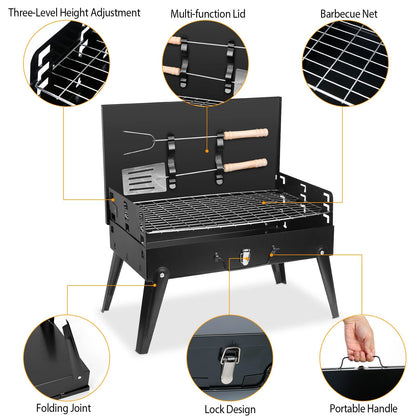 Three-Level Height Adjustment

Multi-function Lid

Barbecue Net

Folding Joint

Lock Design

Portable Handle