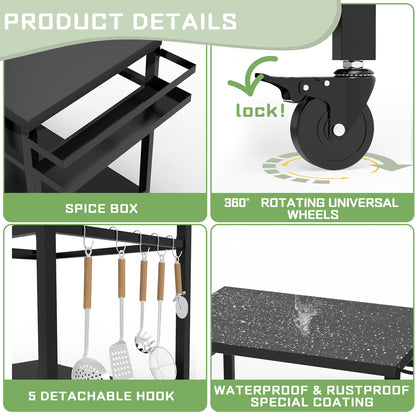 PRODUCT DETAILS

lock!

SPICE BOX

360° ROTATING UNIVERSAL WHEELS

5 DETACHABLE HOOK

WATERPROOF & RUSTPROOF SPECIAL COATING