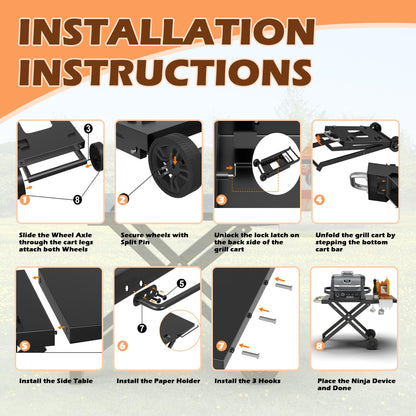 INSTALLATION INSTRUCTIONS

3
8
1
Slide the Wheel Axle through the cart legs attach both Wheels

2
Secure wheels with Split Pin

3
Unlock the lock latch on the back side of the grill cart

4
Unfold the grill cart by stepping the bottom cart bar

5
Install the Side Table

5
7
6
Install the Paper Holder

7
Install the 3 Hooks

8
Place the Ninja Device and Done