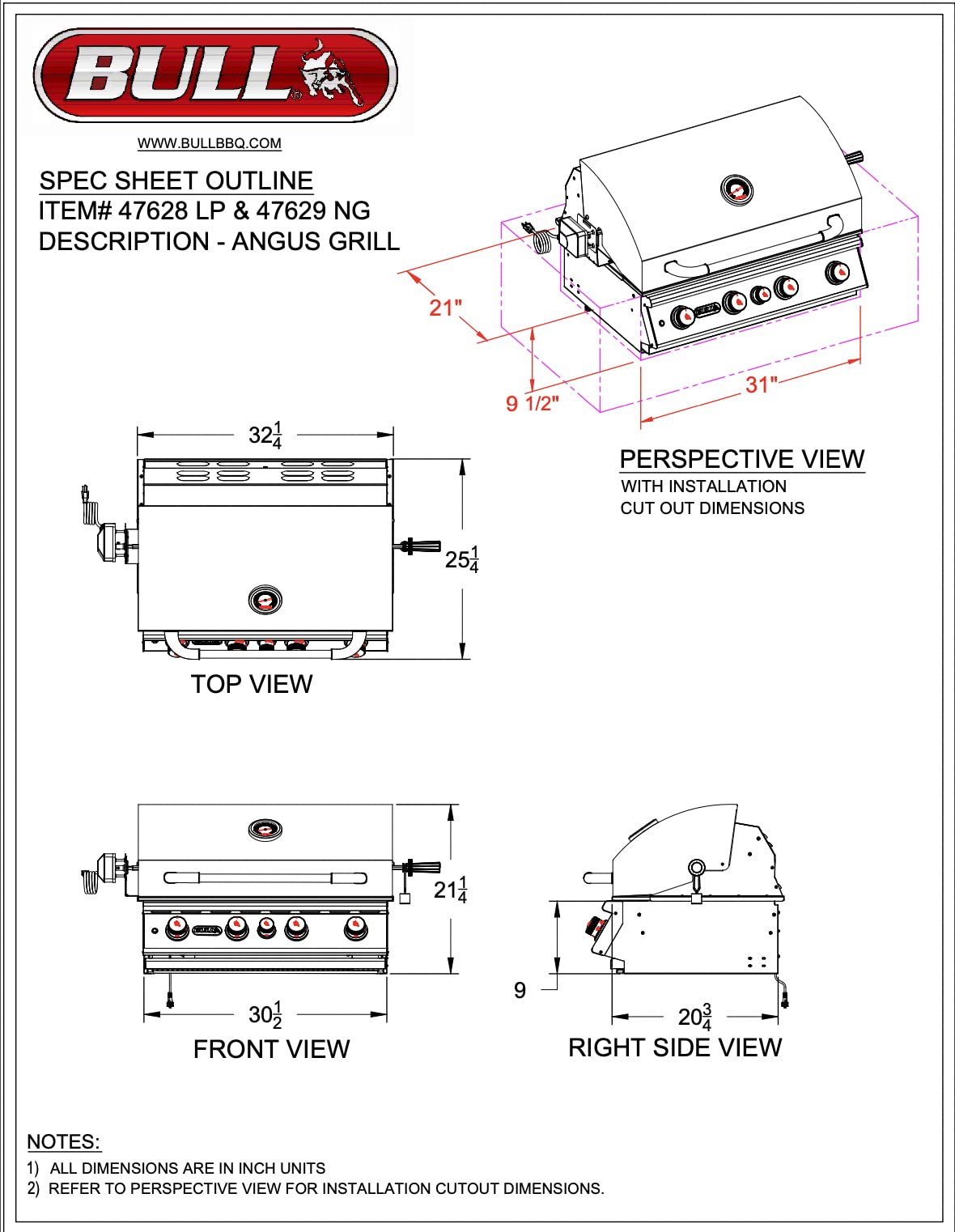 BULL

WWW.BULLBBQ.COM

SPEC SHEET OUTLINE
ITEM# 47628 LP & 47629 NG
DESCRIPTION - ANGUS GRILL

21"

9 1/2"

31"

PERSPECTIVE VIEW
WITH INSTALLATION
CUT OUT DIMENSIONS

$32\frac{1}{4}$

$25\frac{1}{4}$

TOP VIEW

$21\frac{1}{4}$

$30\frac{1}{2}$

FRONT VIEW

9

$20\frac{3}{4}$

RIGHT SIDE VIEW

NOTES:
1) ALL DIMENSIONS ARE IN INCH UNITS
2) REFER TO PERSPECTIVE VIEW FOR INSTALLATION CUTOUT DIMENSIONS.