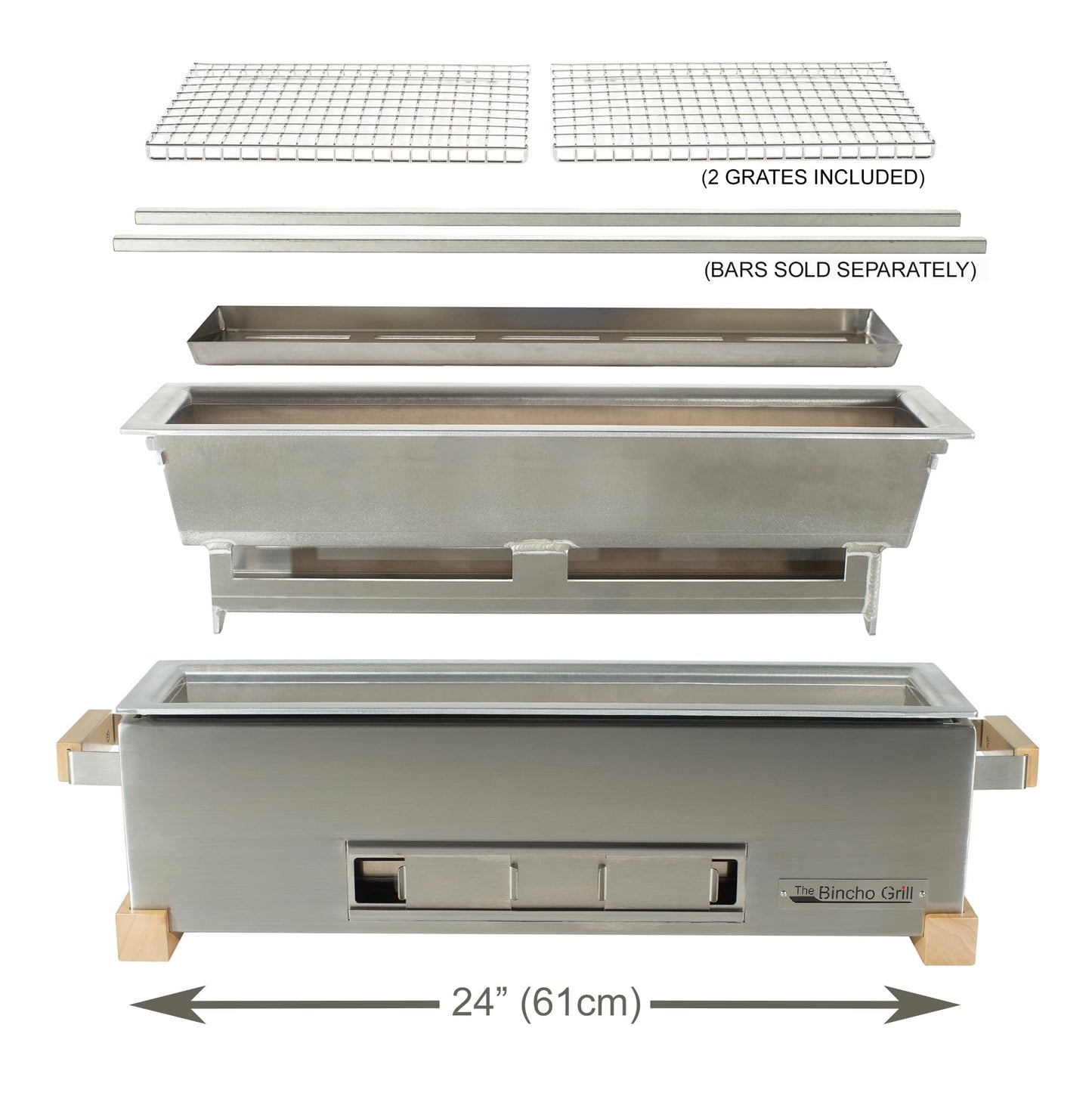 (2 GRATES INCLUDED)

(BARS SOLD SEPARATELY)

The Bincho Grill

24” (61cm)