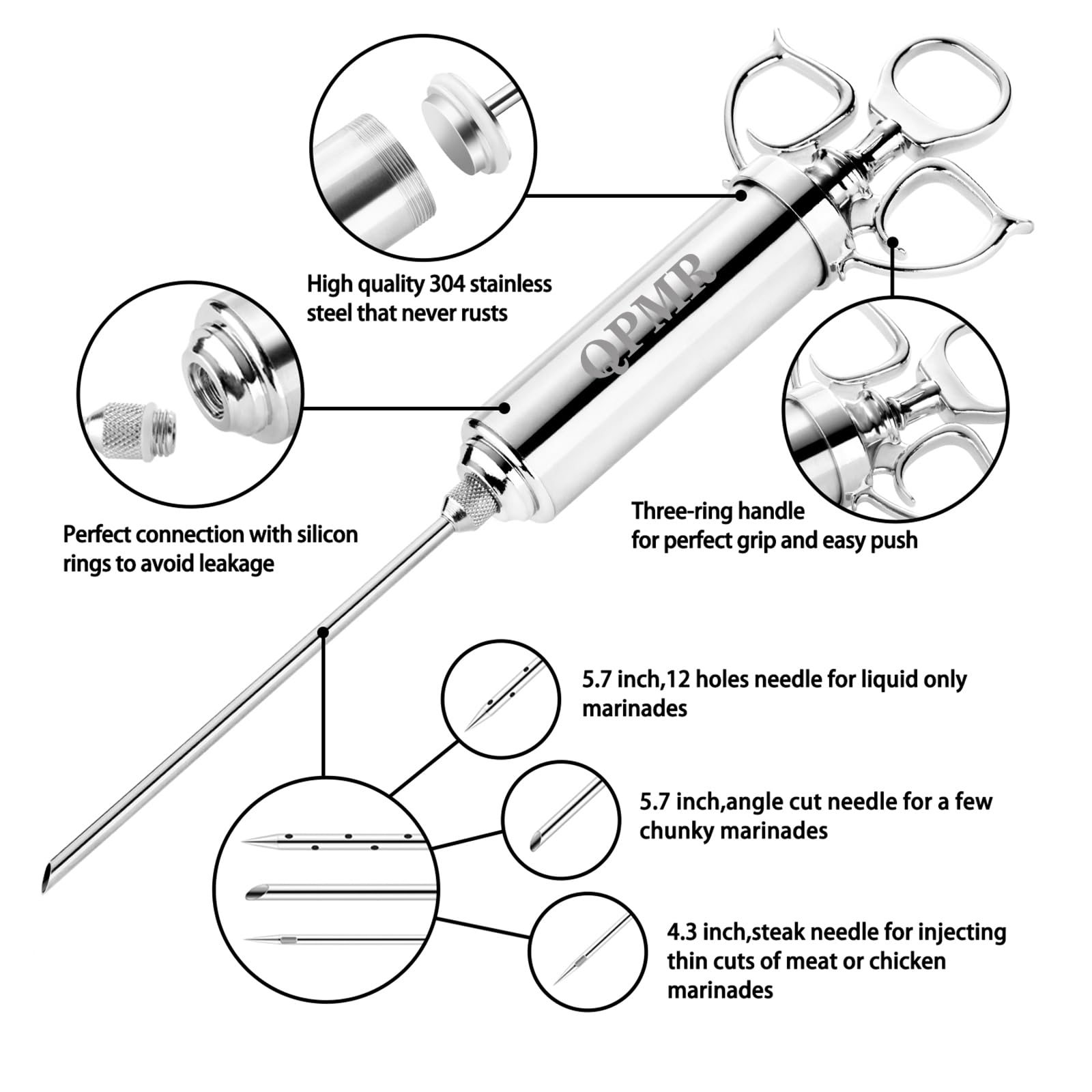 High quality 304 stainless steel that never rusts

QPMR

Perfect connection with silicon rings to avoid leakage

Three-ring handle for perfect grip and easy push

5.7 inch,12 holes needle for liquid only marinades

5.7 inch,angle cut needle for a few chunky marinades

4.3 inch,steak needle for injecting thin cuts of meat or chicken marinades