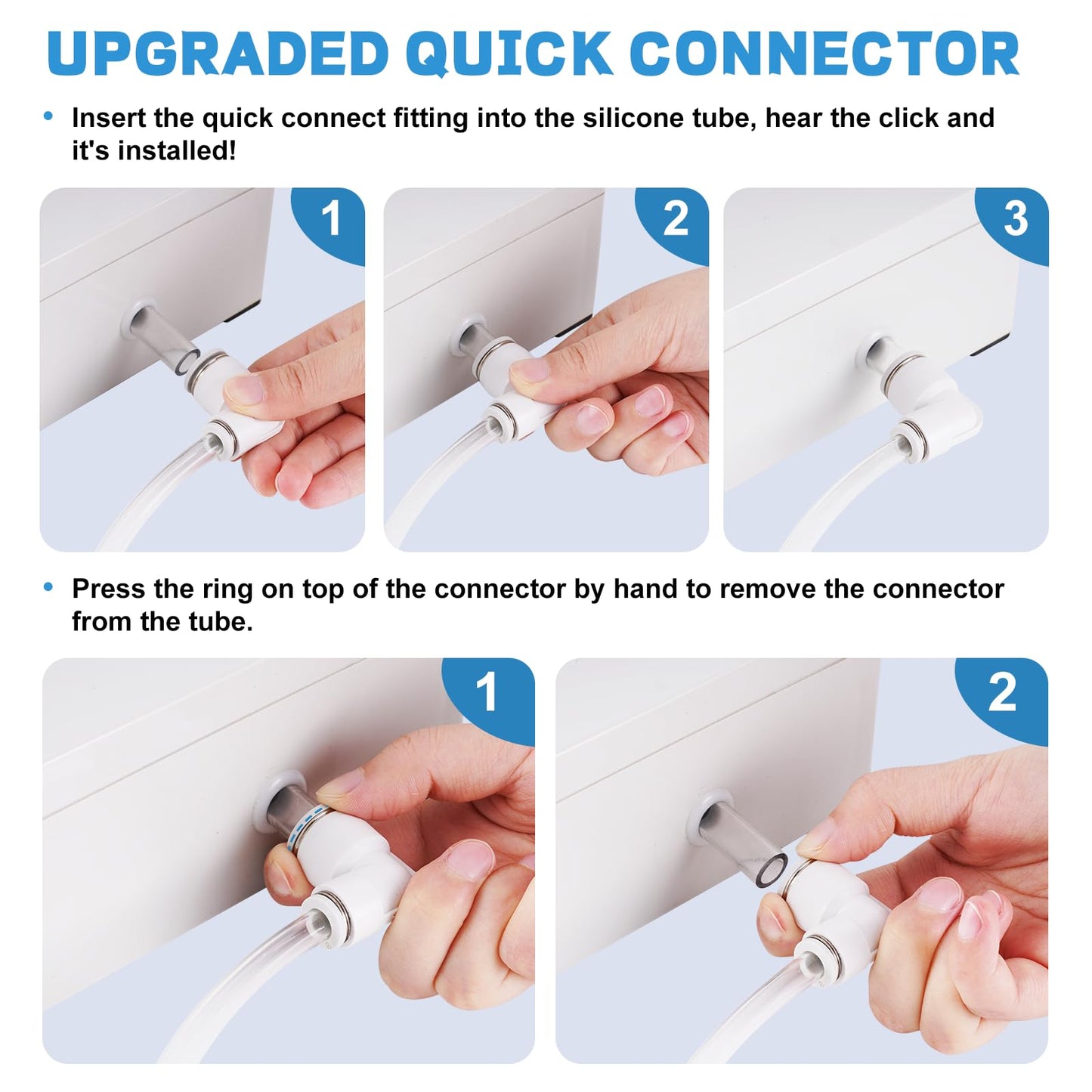 UPGRADED QUICK CONNECTOR

• Insert the quick connect fitting into the silicone tube, hear the click and it's installed!

1

2

3

• Press the ring on top of the connector by hand to remove the connector from the tube.

1

2