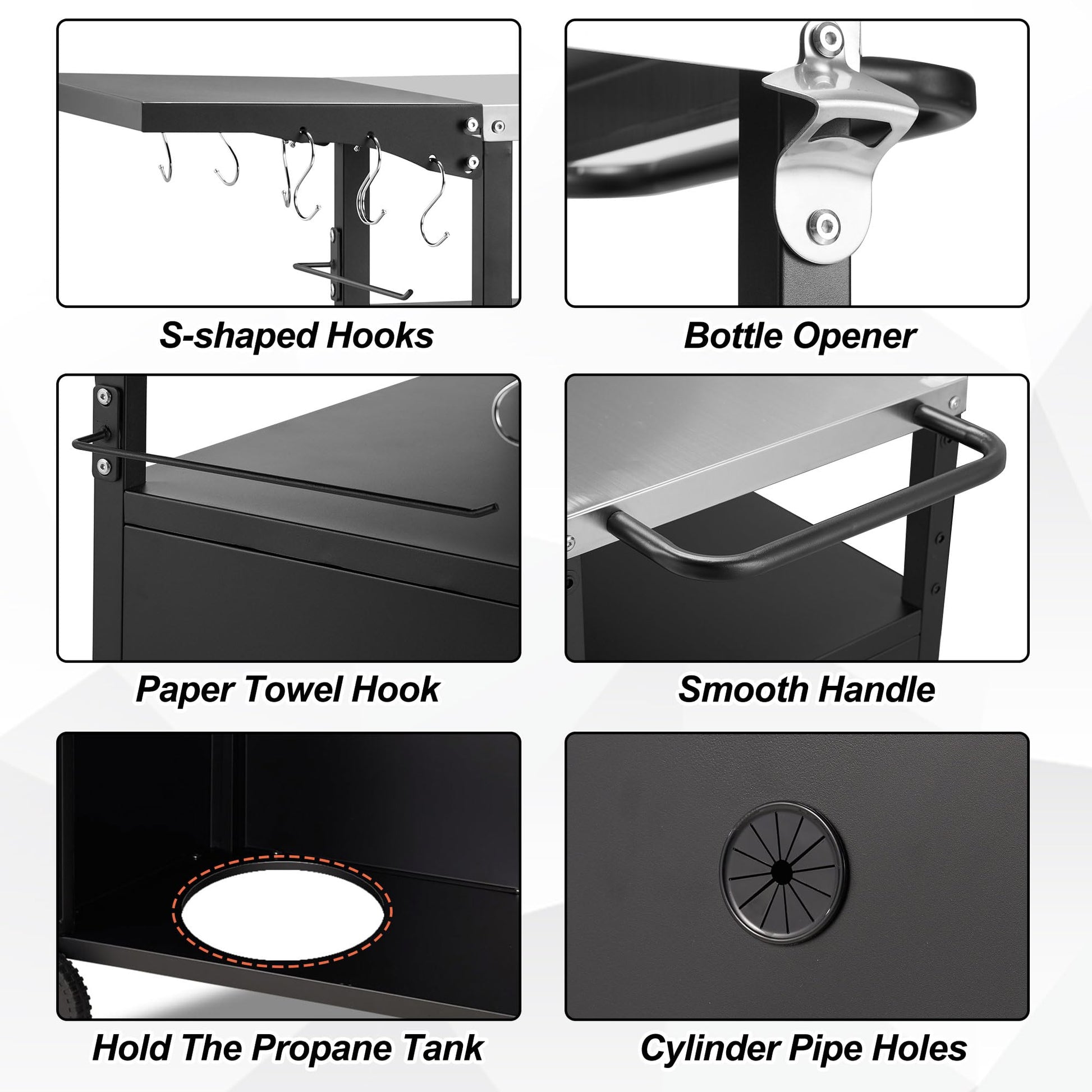 S-shaped Hooks

Bottle Opener

Paper Towel Hook

Smooth Handle

Hold The Propane Tank

Cylinder Pipe Holes