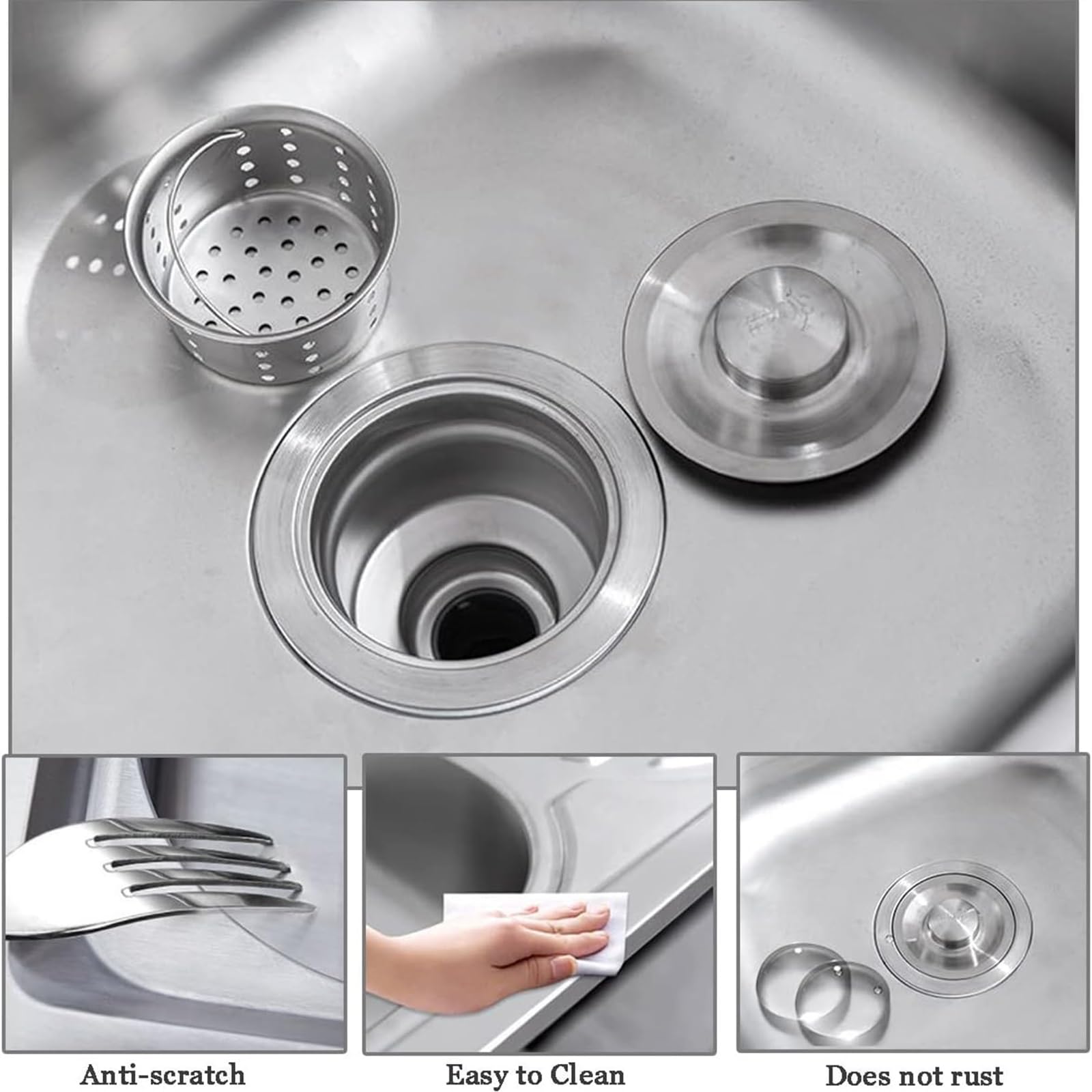 Anti-scratch

Easy to Clean

Does not rust