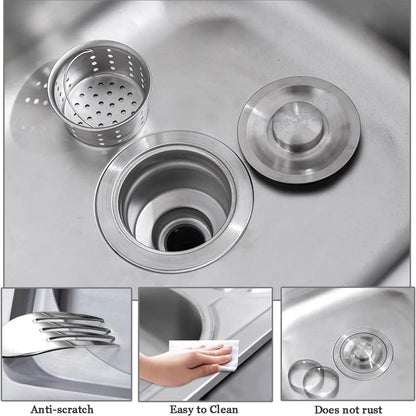 Anti-scratch

Easy to Clean

Does not rust