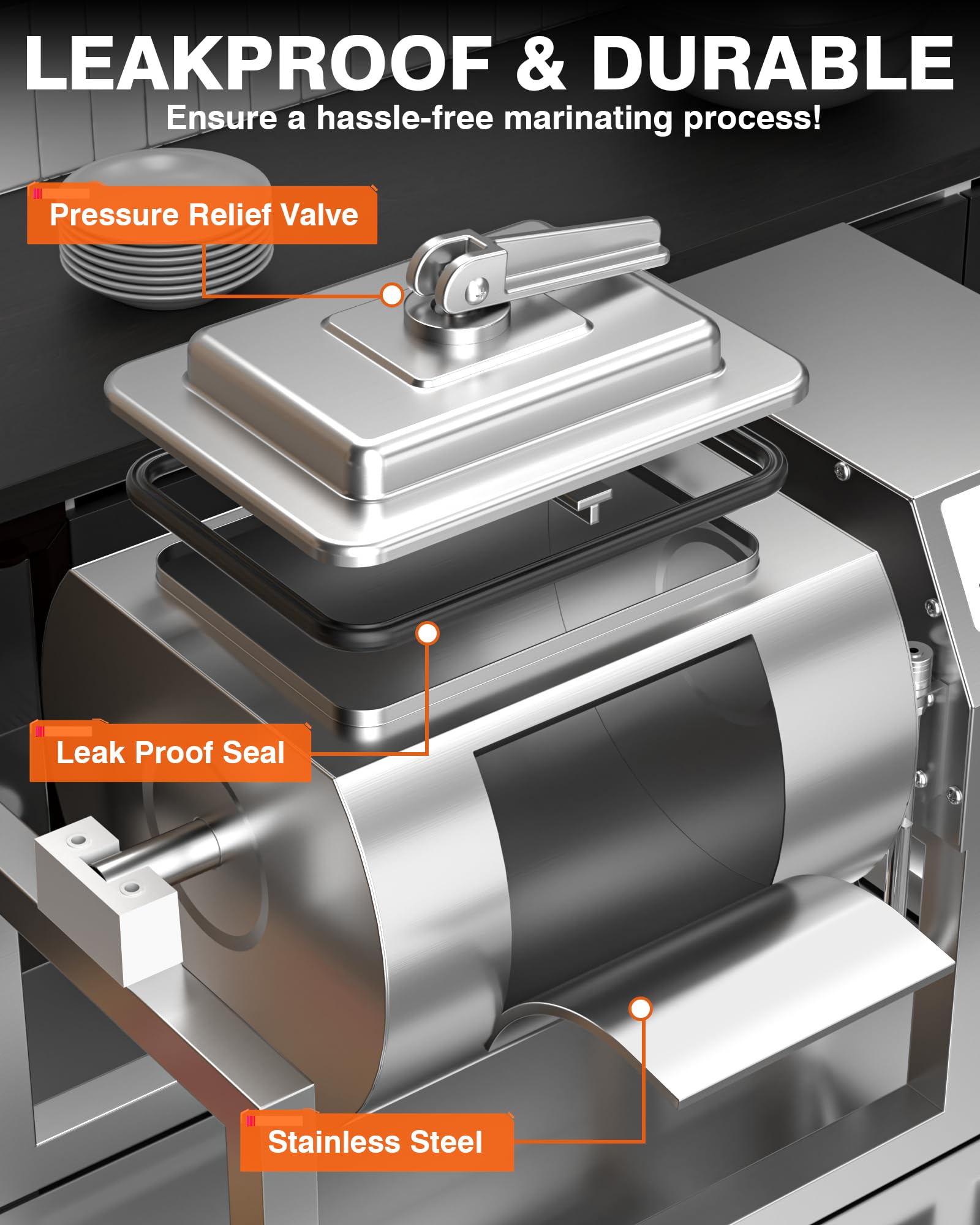 LEAKPROOF & DURABLE

Ensure a hassle-free marinating process!

Pressure Relief Valve

Leak Proof Seal

Stainless Steel