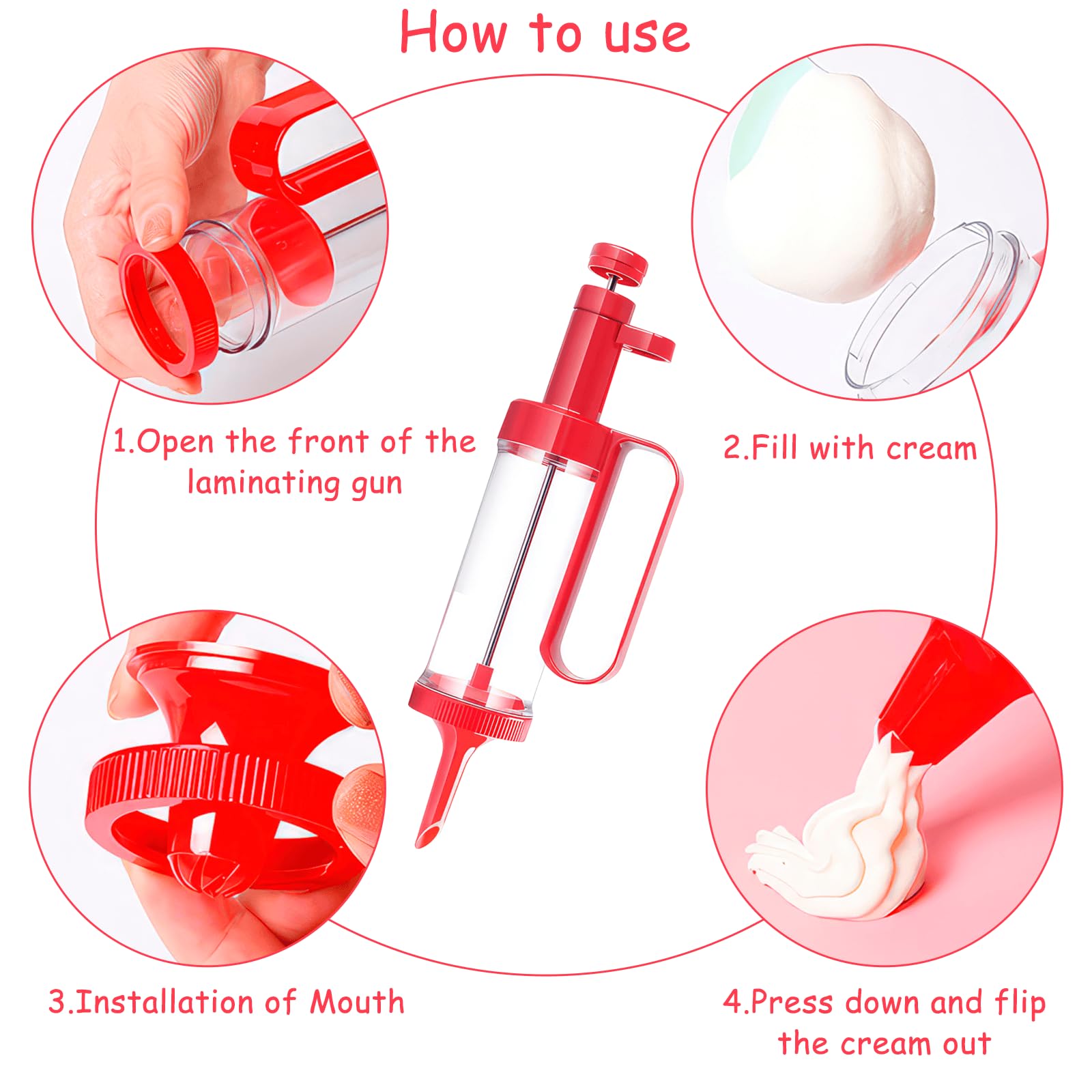 How to use

1.Open the front of the laminating gun

2.Fill with cream

3.Installation of Mouth

4.Press down and flip the cream out