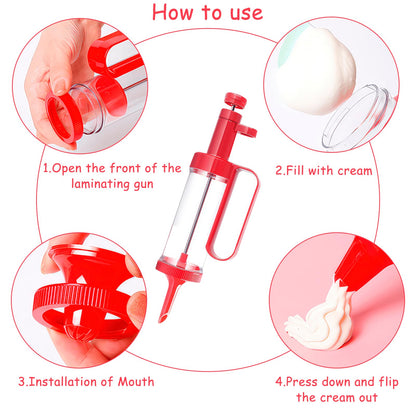 How to use

1.Open the front of the laminating gun

2.Fill with cream

3.Installation of Mouth

4.Press down and flip the cream out