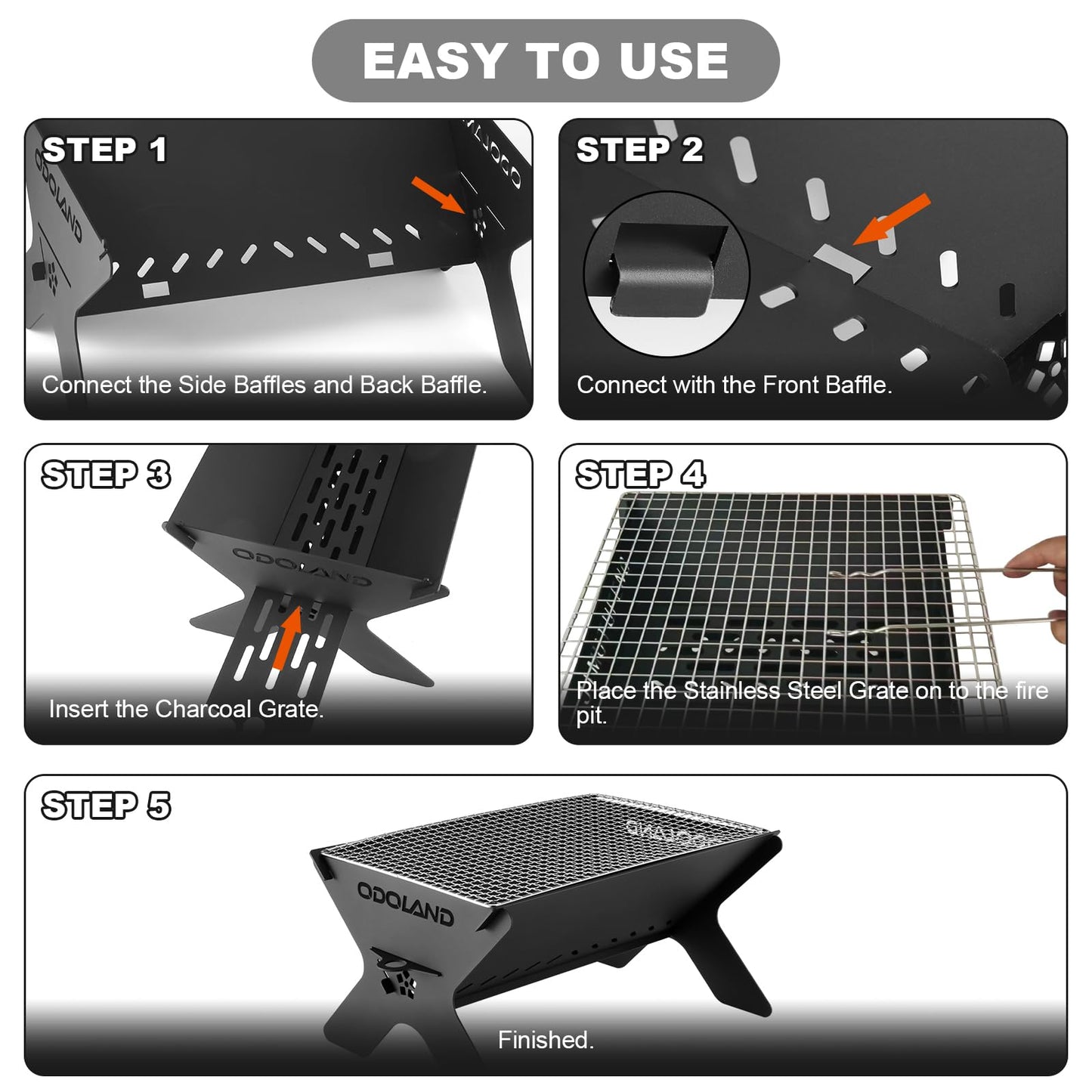 EASY TO USE

STEP 1

ODOLAND

Connect the Side Baffles and Back Baffle.

STEP 2

Connect with the Front Baffle.

STEP 3

ODOLAND

Insert the Charcoal Grate.

STEP 4

Place the Stainless Steel Grate on to the fire pit.

STEP 5

ODOLAND

Finished.