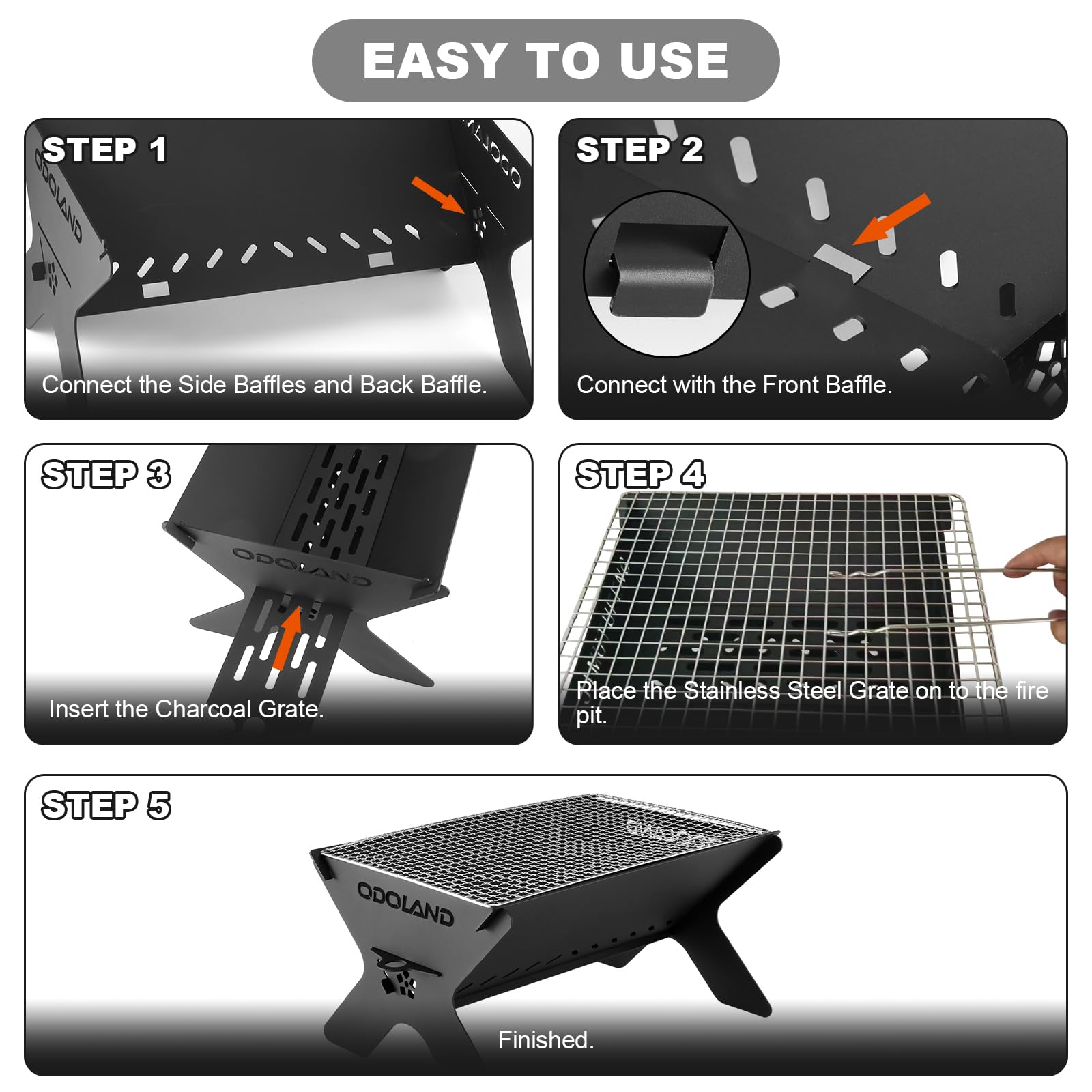 EASY TO USE

STEP 1
ODOLAND
Connect the Side Baffles and Back Baffle.

STEP 2
Connect with the Front Baffle.

STEP 3
ODOLAND
Insert the Charcoal Grate.

STEP 4
Place the Stainless Steel Grate on to the fire pit.

STEP 5
ODOLAND
Finished.