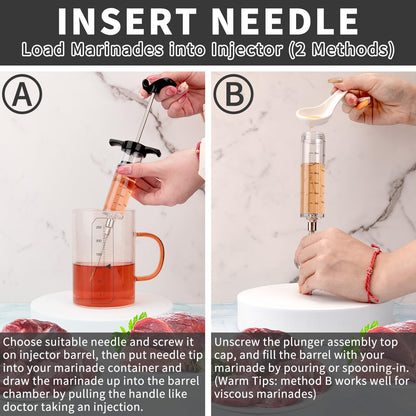 INSERT NEEDLE
Load Marinades into Injector (2 Methods)

A

Choose suitable needle and screw it on injector barrel, then put needle tip into your marinade container and draw the marinade up into the barrel chamber by pulling the handle like doctor taking an injection.

B

Unscrew the plunger assembly top cap, and fill the barrel with your marinade by pouring or spooning-in. (Warm Tips: method B works well for viscous marinades)