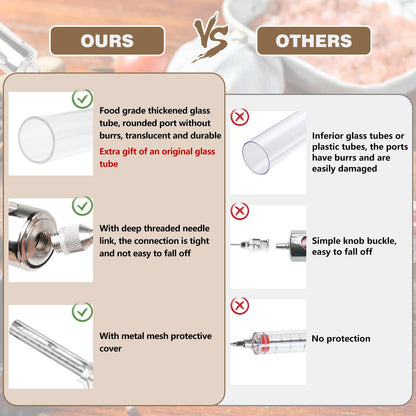 OURS

VS

OTHERS

Food grade thickened glass tube, rounded port without burrs, translucent and durable

Extra gift of an original glass tube

With deep threaded needle link, the connection is tight and not easy to fall off

With metal mesh protective cover

Inferior glass tubes or plastic tubes, the ports have burrs and are easily damaged

Simple knob buckle, easy to fall off

No protection