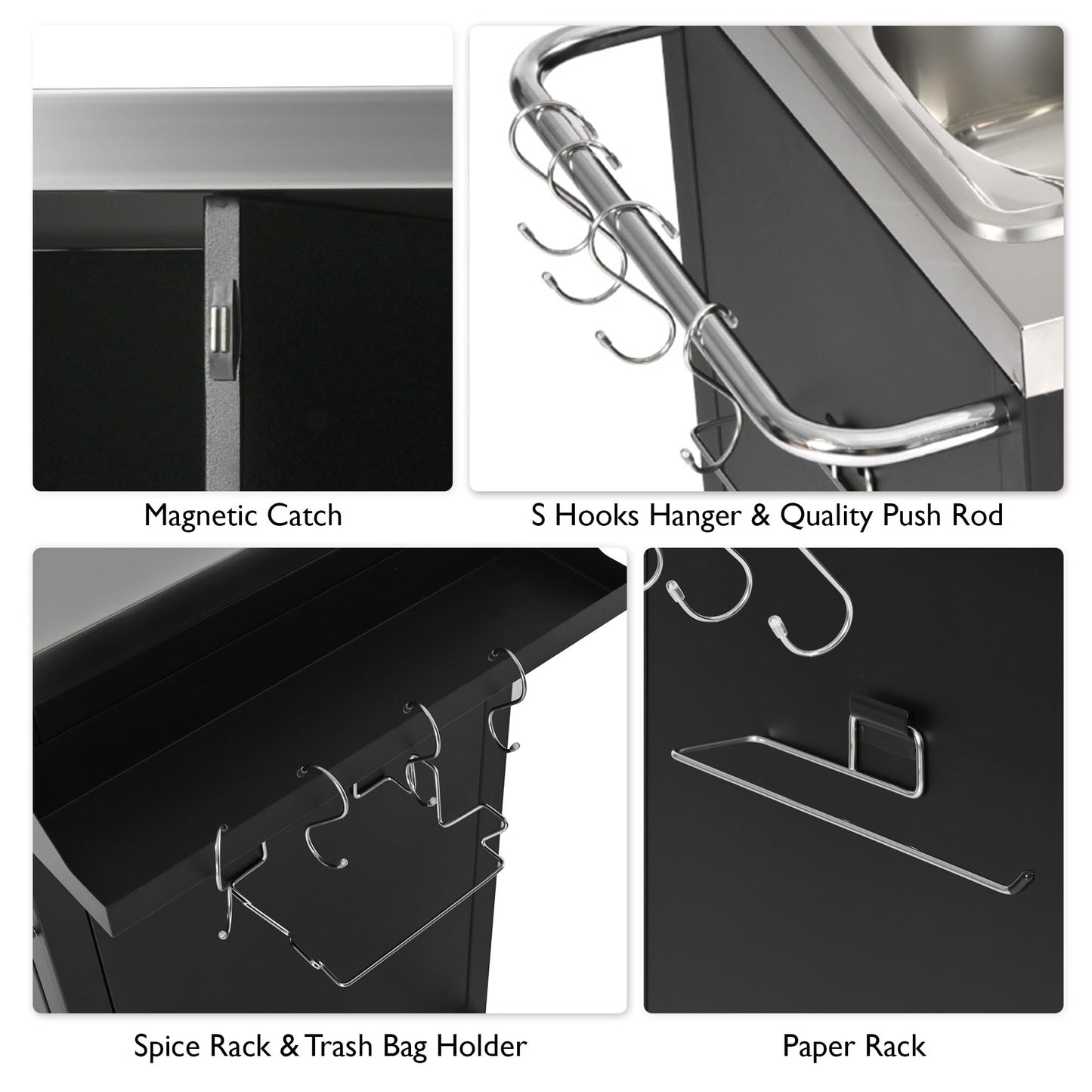 Magnetic Catch

S Hooks Hanger & Quality Push Rod

Spice Rack & Trash Bag Holder

Paper Rack