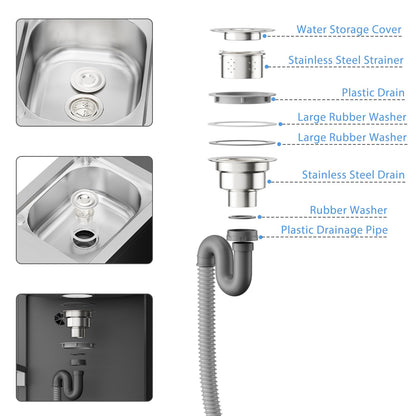 Water Storage Cover

Stainless Steel Strainer

Plastic Drain

Large Rubber Washer

Large Rubber Washer

Stainless Steel Drain

Rubber Washer

Plastic Drainage Pipe