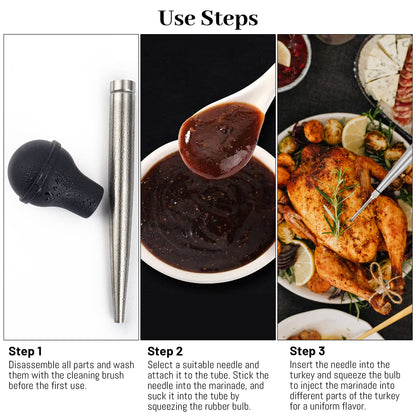 Use Steps

Step 1
Disassemble all parts and wash them with the cleaning brush before the first use.

Step 2
Select a suitable needle and attach it to the tube. Stick the needle into the marinade, and suck it into the tube by squeezing the rubber bulb.

Step 3
Insert the needle into the turkey and squeeze the bulb to inject the marinade into different parts of the turkey for a uniform flavor.