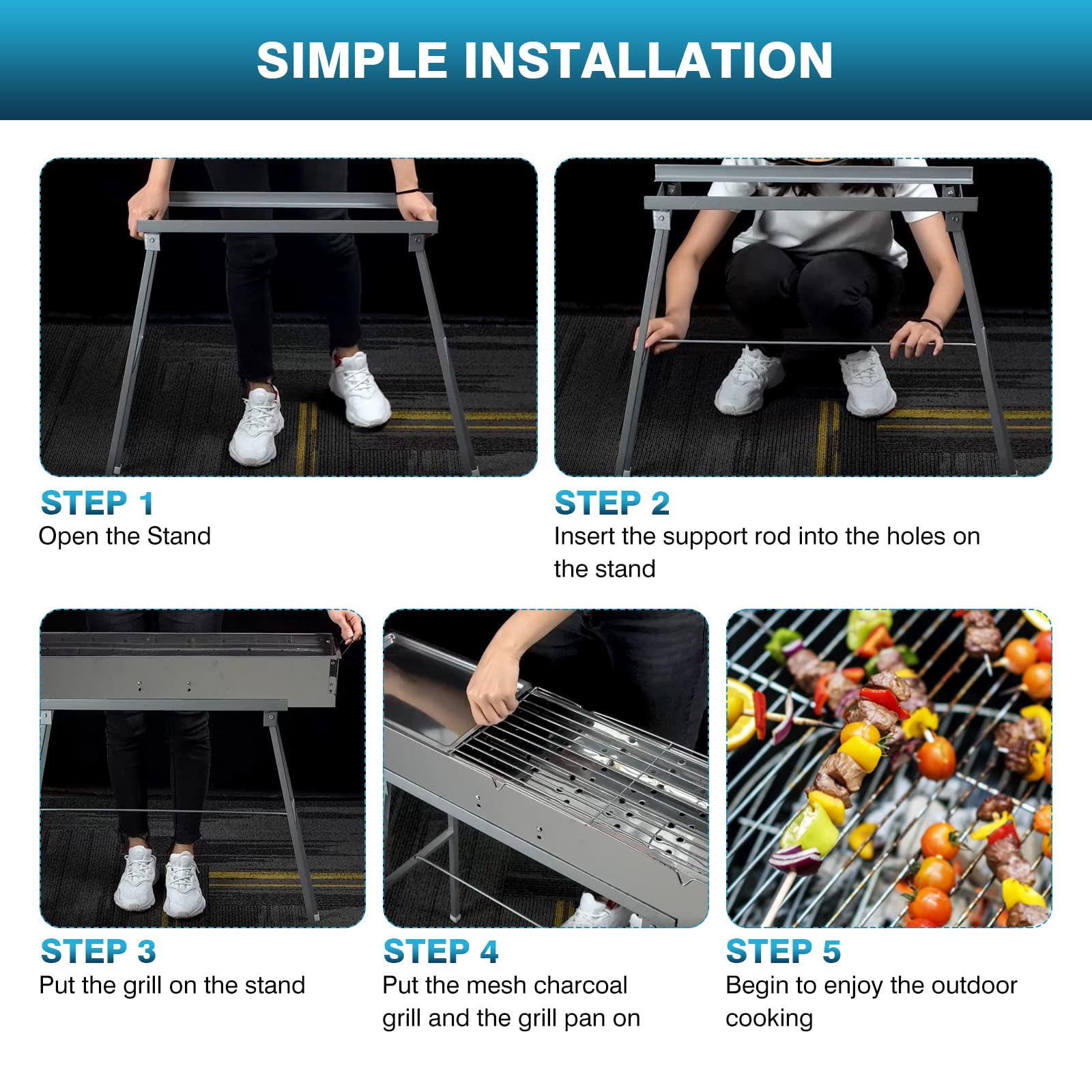 SIMPLE INSTALLATION

STEP 1
Open the Stand

STEP 2
Insert the support rod into the holes on the stand

STEP 3
Put the grill on the stand

STEP 4
Put the mesh charcoal grill and the grill pan on

STEP 5
Begin to enjoy the outdoor cooking